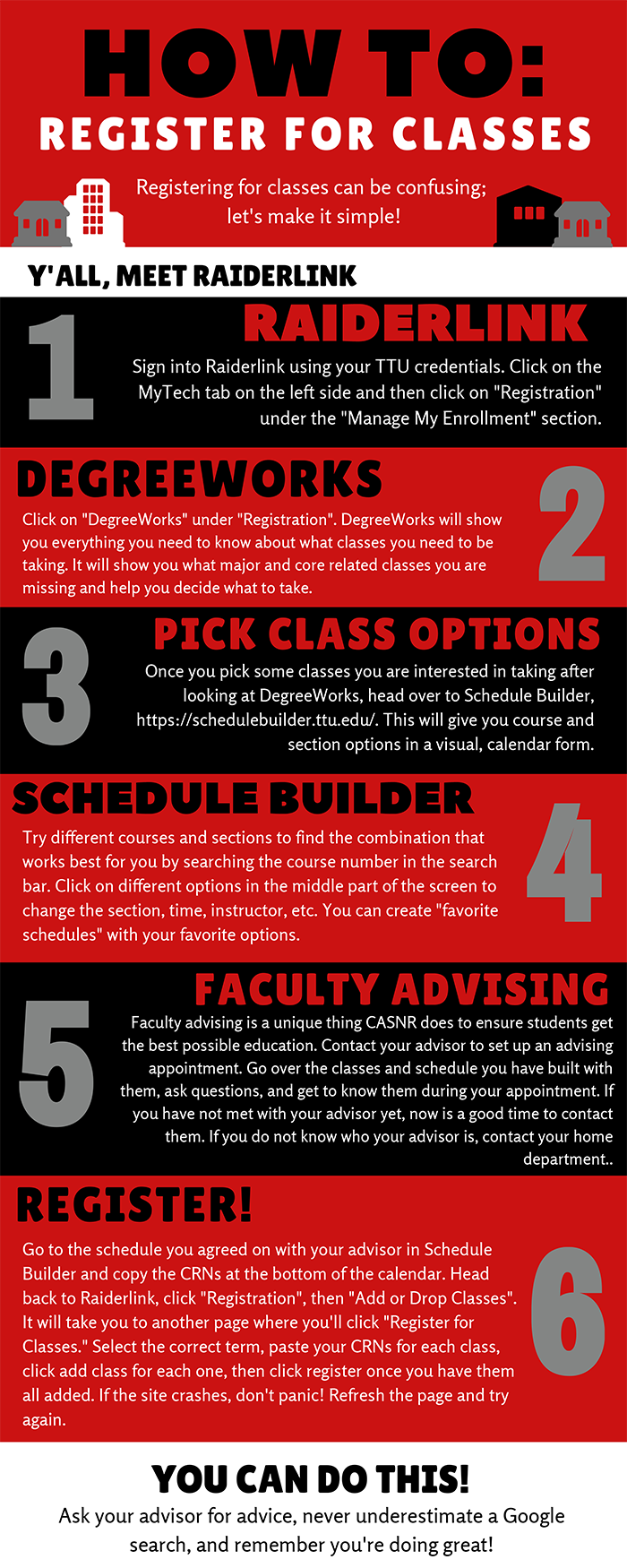 HOW TO:
REGISTER FOR CLASSES

Registering for classes can be confusing; let's make it simple!

Y'ALL, MEET RAIDERLINK

1
RAIDERLINK
Sign into Raiderlink using your TTU credentials. Click on the MyTech tab on the left side and then click on "Registration" under the "Manage My Enrollment" section.

DEGREEWORKS
2
Click on "DegreeWorks" under "Registration". DegreeWorks will show you everything you need to know about what classes you need to be taking. It will show you what major and core related classes you are missing and help you decide what to take.

3
PICK CLASS OPTIONS
Once you pick some classes you are interested in taking after looking at DegreeWorks, head over to Schedule Builder, https://schedulebuilder.ttu.edu/. This will give you course and section options in a visual, calendar form.

SCHEDULE BUILDER
4
Try different courses and sections to find the combination that works best for you by searching the course number in the search bar. Click on different options in the middle part of the screen to change the section, time, instructor, etc. You can create "favorite schedules" with your favorite options.

5
FACULTY ADVISING
Faculty advising is a unique thing CASNR does to ensure students get the best possible education. Contact your advisor to set up an advising appointment. Go over the classes and schedule you have built with them, ask questions, and get to know them during your appointment. If you have not met with your advisor yet, now is a good time to contact them. If you do not know who your advisor is, contact your home department..

REGISTER!
6
Go to the schedule you agreed on with your advisor in Schedule Builder and copy the CRNs at the bottom of the calendar. Head back to Raiderlink, click "Registration", then "Add or Drop Classes". It will take you to another page where you'll click "Register for Classes." Select the correct term, paste your CRNs for each class, click add class for each one, then click register once you have them all added. If the site crashes, don't panic! Refresh the page and try again.

YOU CAN DO THIS!
Ask your advisor for advice, never underestimate a Google search, and remember you're doing great!