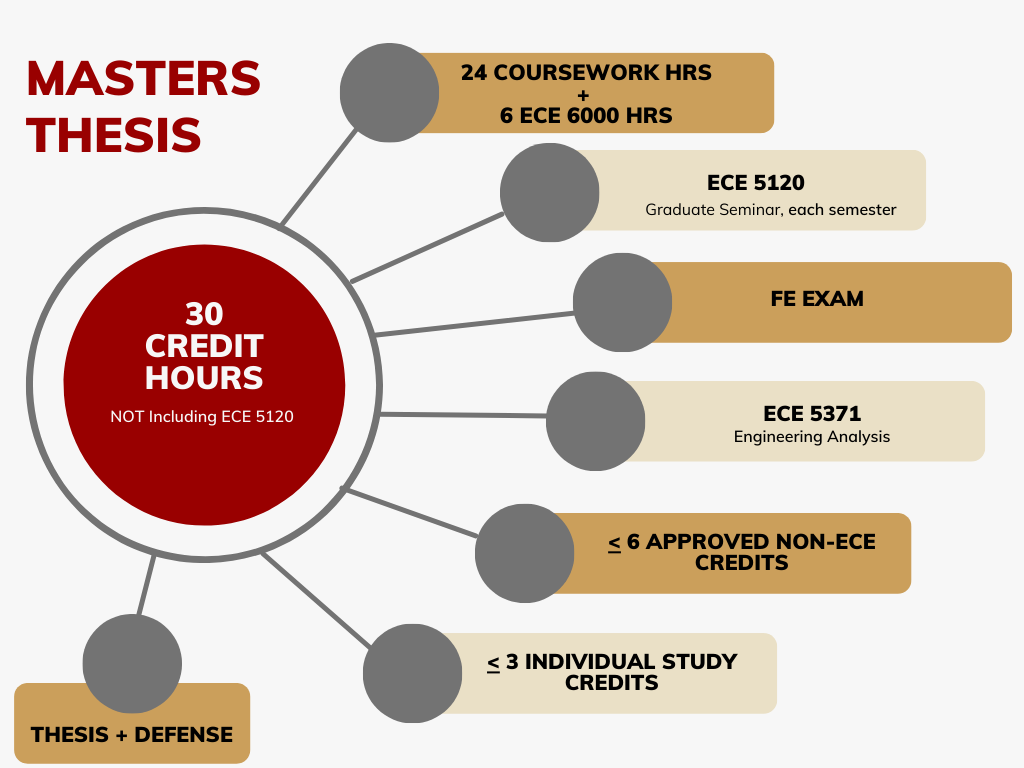 MASTERS THESIS

30 CREDIT HOURS
NOT Including ECE 5120

24 COURSEWORK HRS + 6 ECE 6000 HRS

ECE 5120
Graduate Seminar, each semester

FE EXAM

ECE 5371
Engineering Analysis

$\leq$ 6 APPROVED NON-ECE CREDITS

$\leq$ 3 INDIVIDUAL STUDY CREDITS

THESIS + DEFENSE