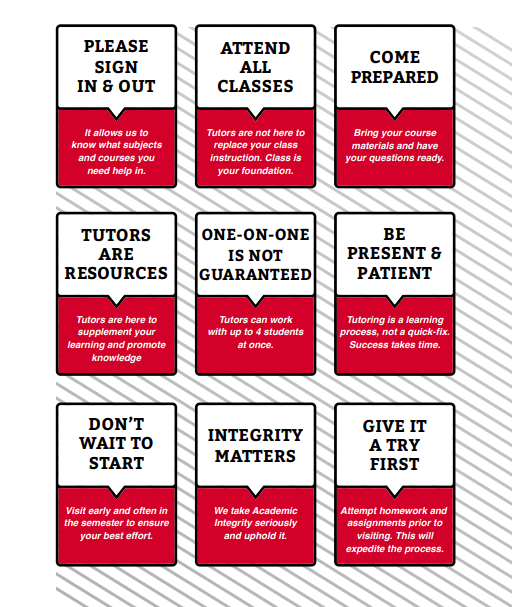 PLEASE SIGN IN & OUT

It allows us to know what subjects and courses you need help in.

ATTEND ALL CLASSES

Tutors are not here to replace your class instruction. Class is your foundation.

COME PREPARED

Bring your course materials and have your questions ready.

TUTORS ARE RESOURCES

Tutors are here to supplement your learning and promote knowledge

ONE-ON-ONE IS NOT GUARANTEED

Tutors can work with up to 4 students at once.

BE PRESENT & PATIENT

Tutoring is a learning process, not a quick-fix. Success takes time.

DON'T WAIT TO START

Visit early and often in the semester to ensure your best effort.

INTEGRITY MATTERS

We take Academic Integrity seriously and uphold it.

GIVE IT A TRY FIRST

Attempt homework and assignments prior to visiting. This will expedite the process.